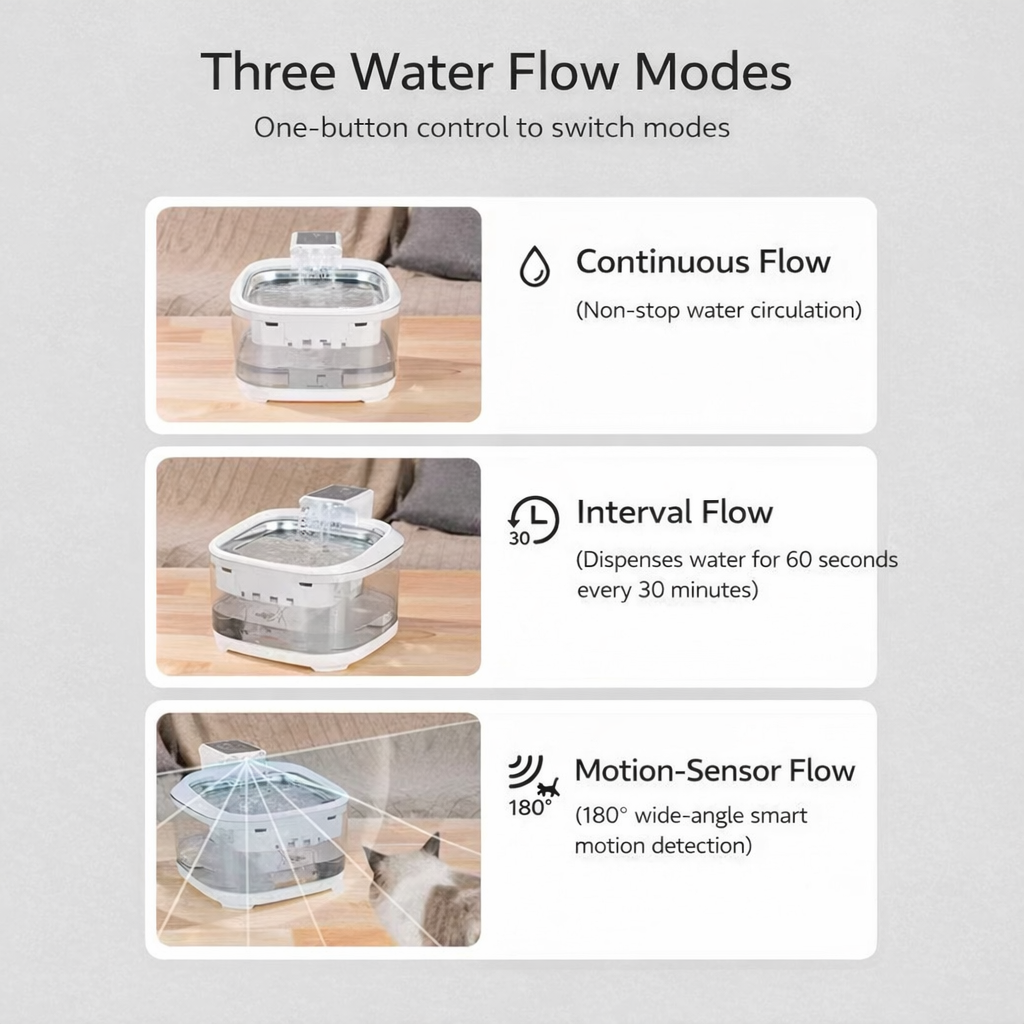 Three Water Flow Modes

One-button control to switch modes

Continuous Flow

(Non-stop water circulation)

30

Interval Flow

(Dispenses water for 60 seconds every 30 minutes)

180°

Motion-Sensor Flow

(180° wide-angle smart motion detection)